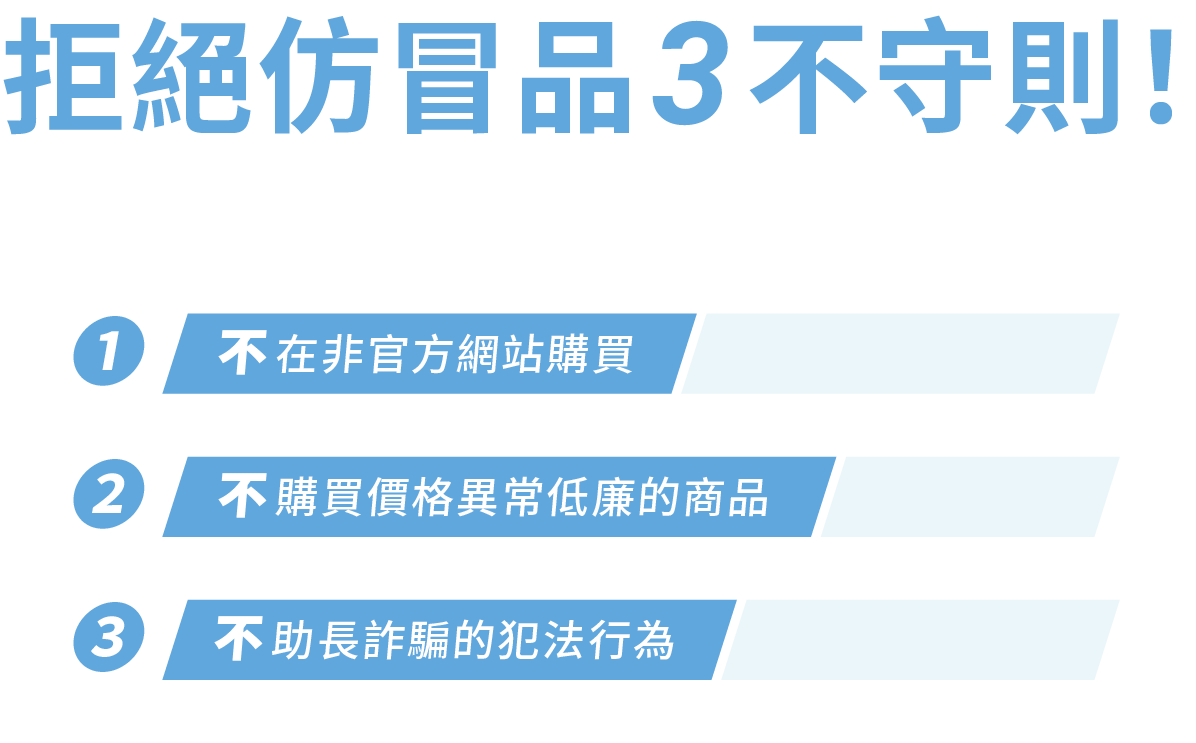 拒絕仿冒品3不守則!

1 不在非官方網站購買

2 不購買價格異常低廉的商品

3 不助長詐騙的犯法行為